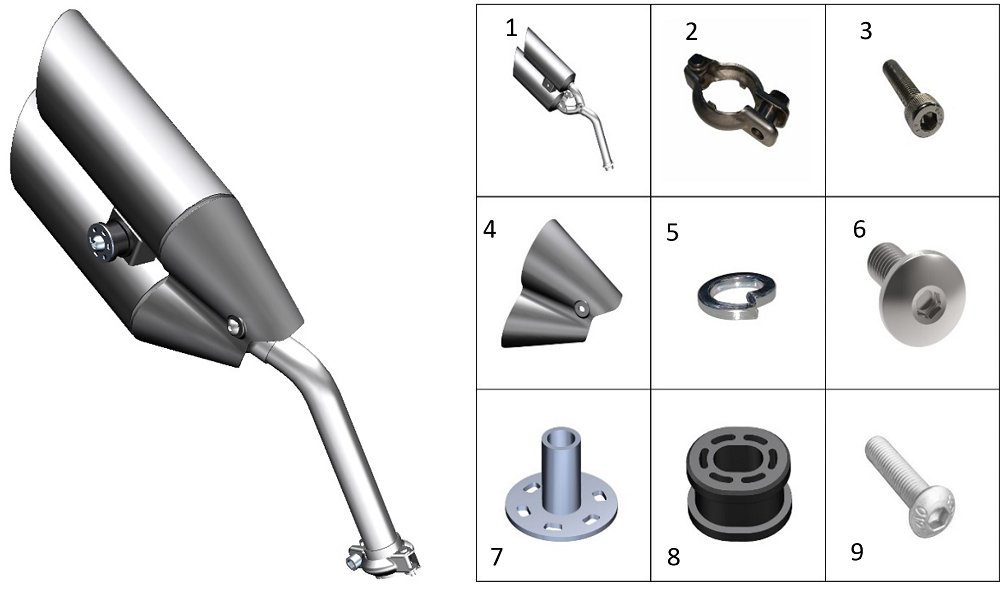 | 1 | 2 | 3 |
|---|---|---|
| 4 | 5 | 6 |
| 7 | 8 | 9 |