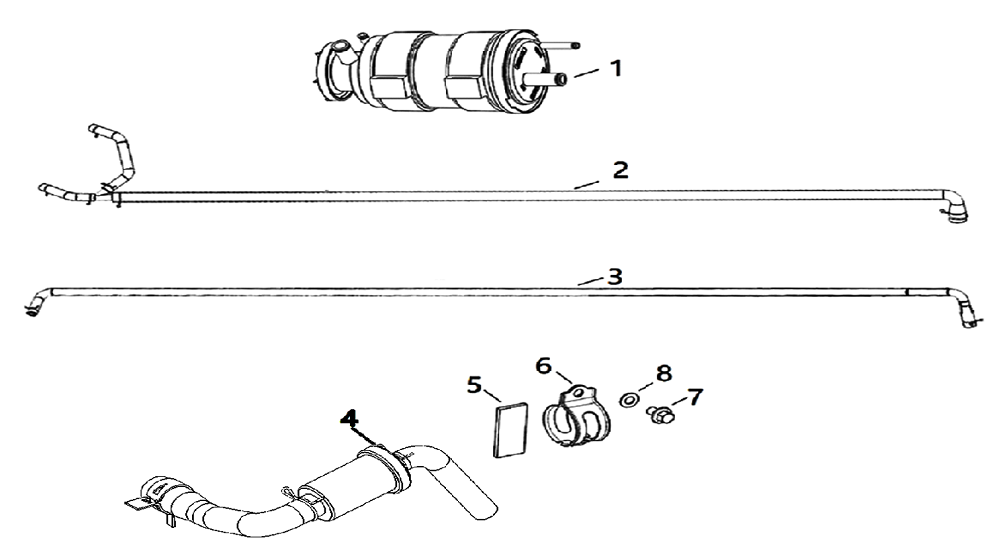 1
2
3
4
5
6
8
7