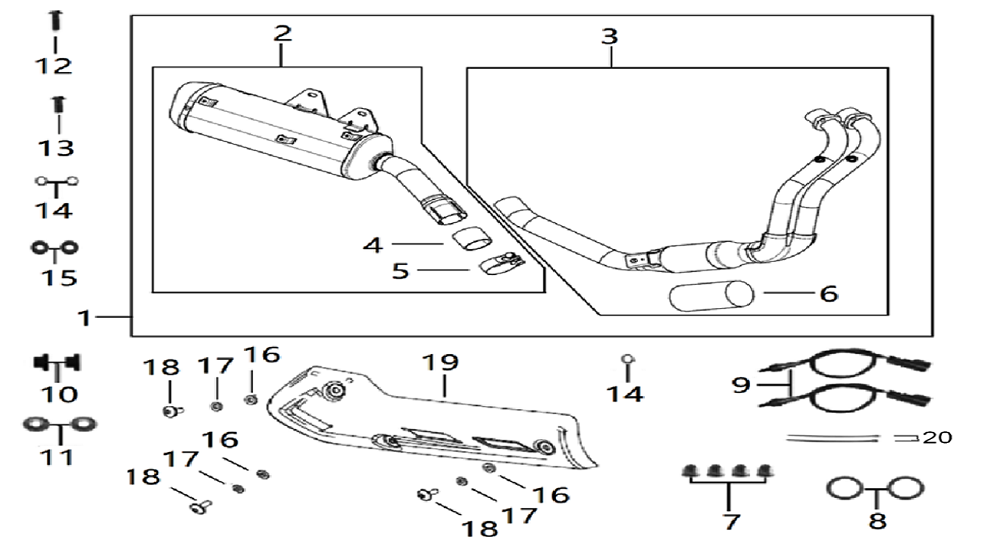 12
13
14
15
1
10
11
2
3
4
5
6
18
17
16
19
14
9
20
16
17
18
16
17
18
7
8