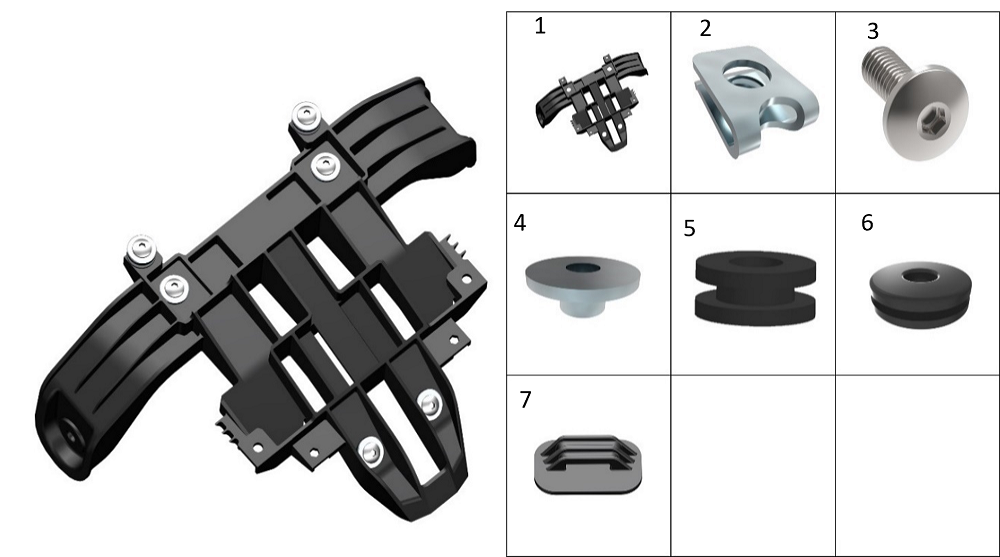 | 1 | 2 | 3 |
|---|---|---|
| 4 | 5 | 6 |
| 7 | | |