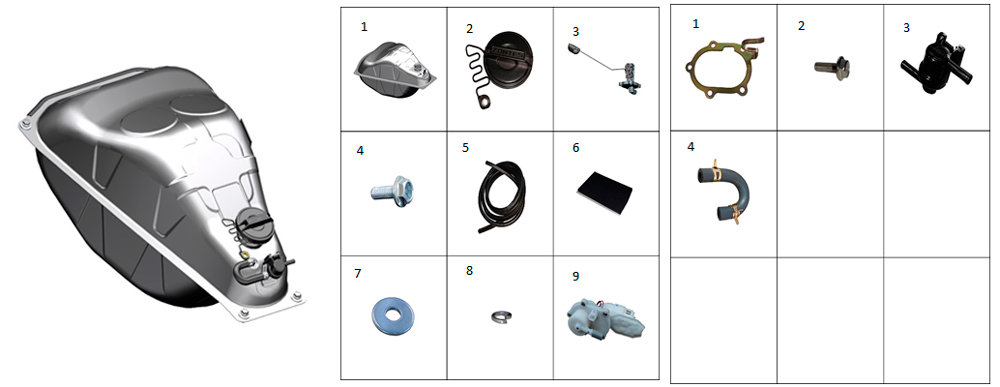 | 1 | 2 | 3 |
|---|---|---|
| 4 | 5 | 6 |
| 7 | 8 | 9 |

| 1 | 2 | 3 |
|---|---|---|
| 4 | | |
| | | |