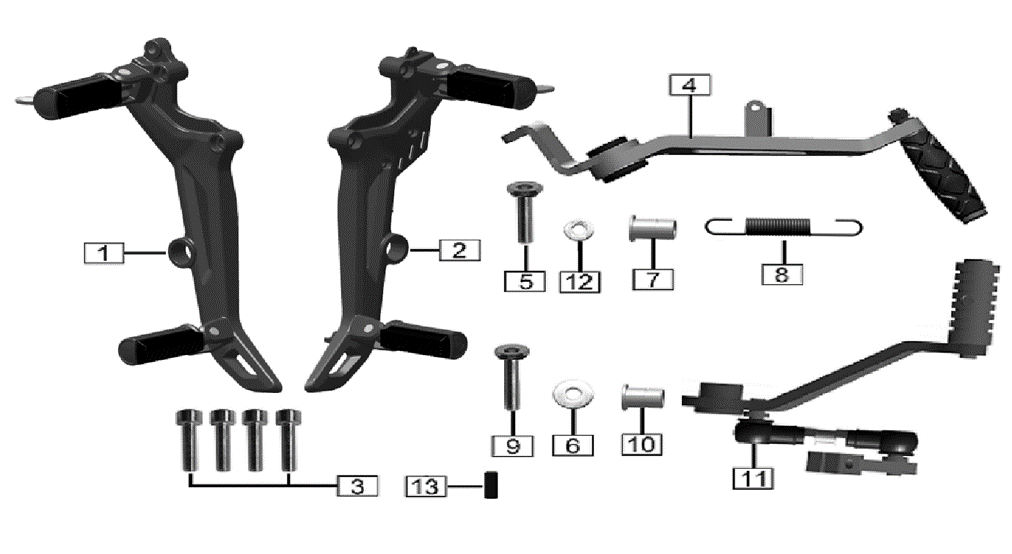 4
1
2
5
12
7
8
9
6
10
11
3
13