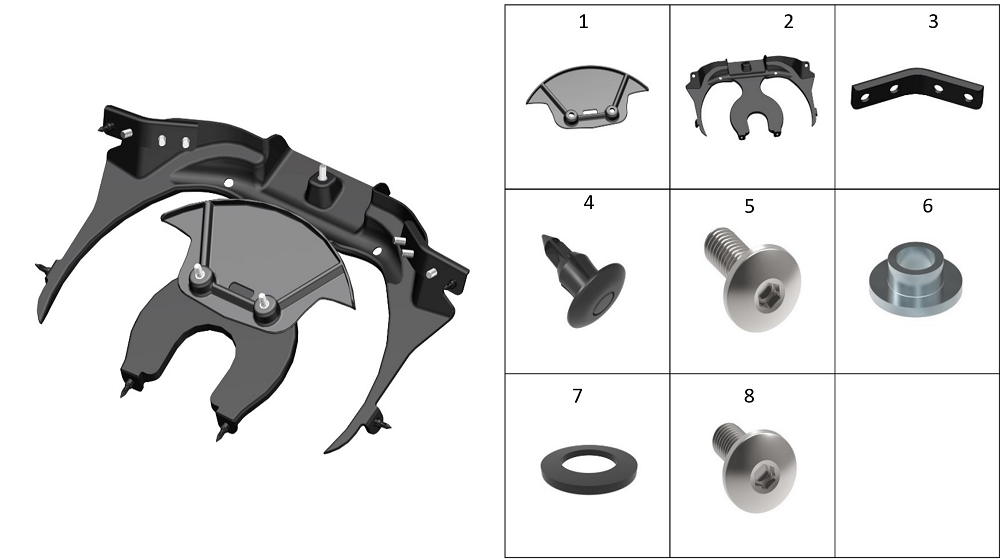 | 1 | 2 | 3 |
|---|---|---|
| 4 | 5 | 6 |
| 7 | 8 | |