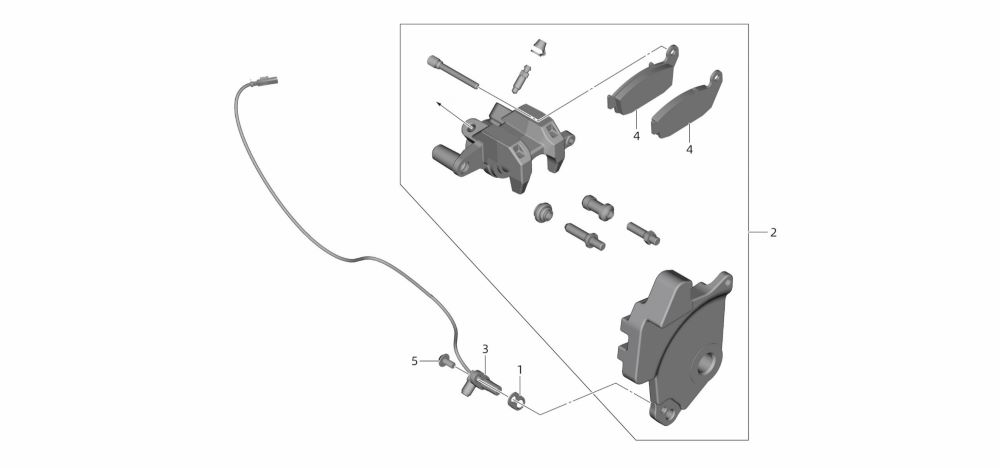 4
4
2
5
3
1