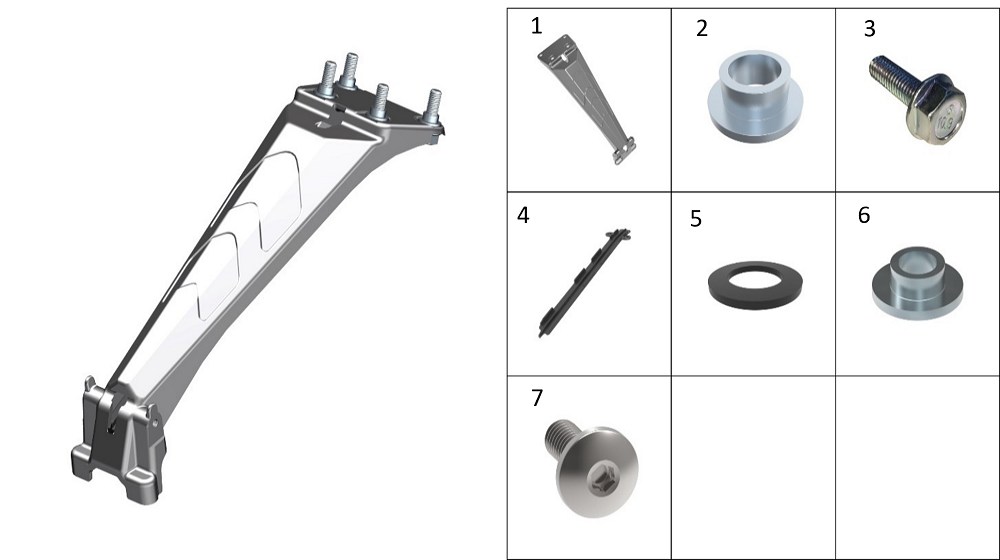 | 1 | 2 | 3 |
|---|---|---|
| 4 | 5 | 6 |
| 7 | | |