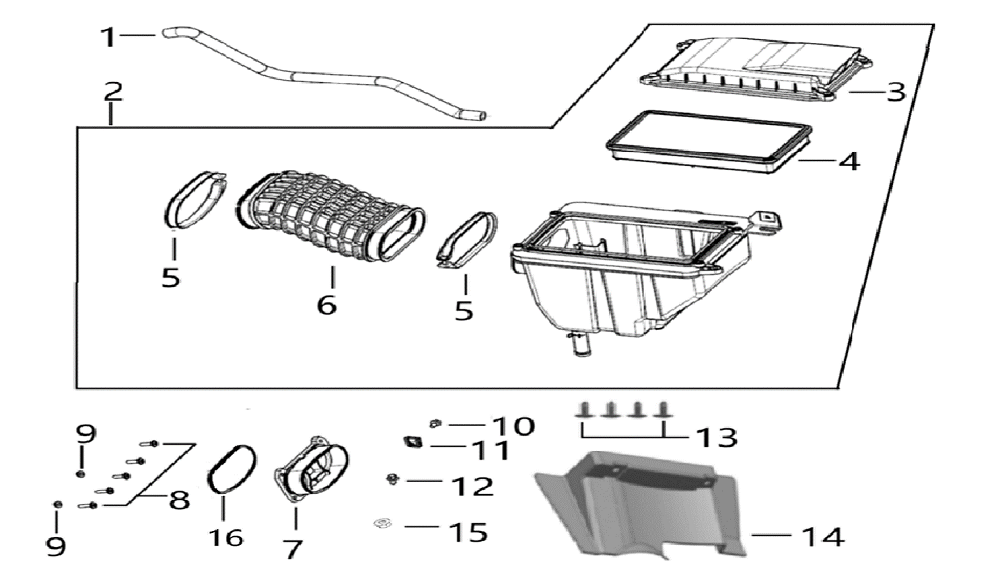 1
2
3
4
5
6
5
9
8
9
16
7
10
11
12
15
13
14