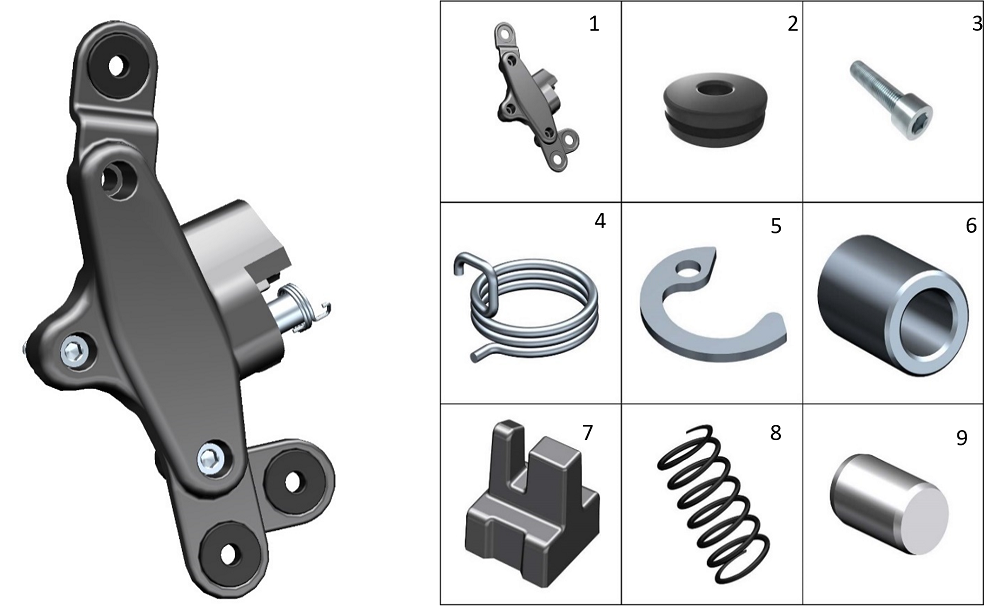 | 1 | 2 | 3 |
|---|---|---|
| 4 | 5 | 6 |
| 7 | 8 | 9 |