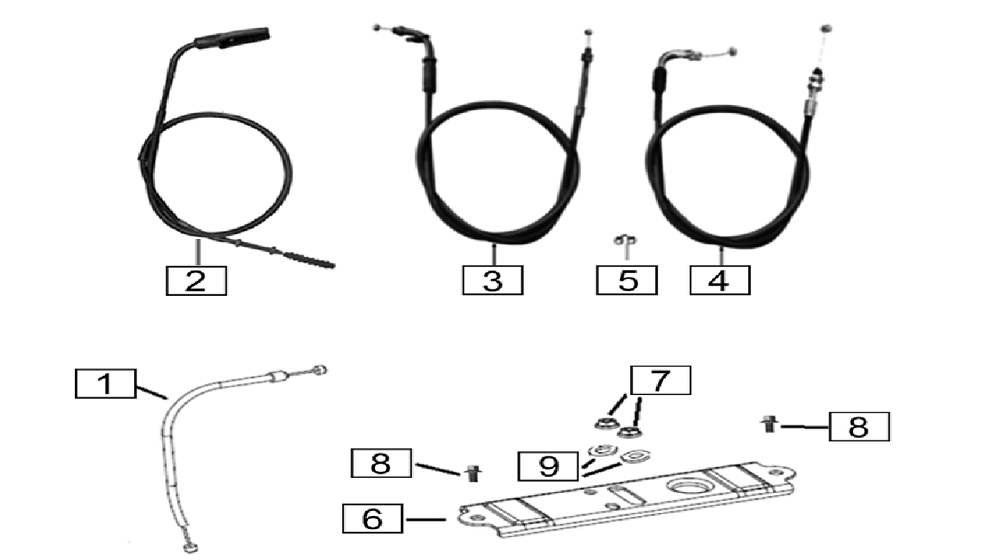 2 3 5 4

1 7 8 8 9 6