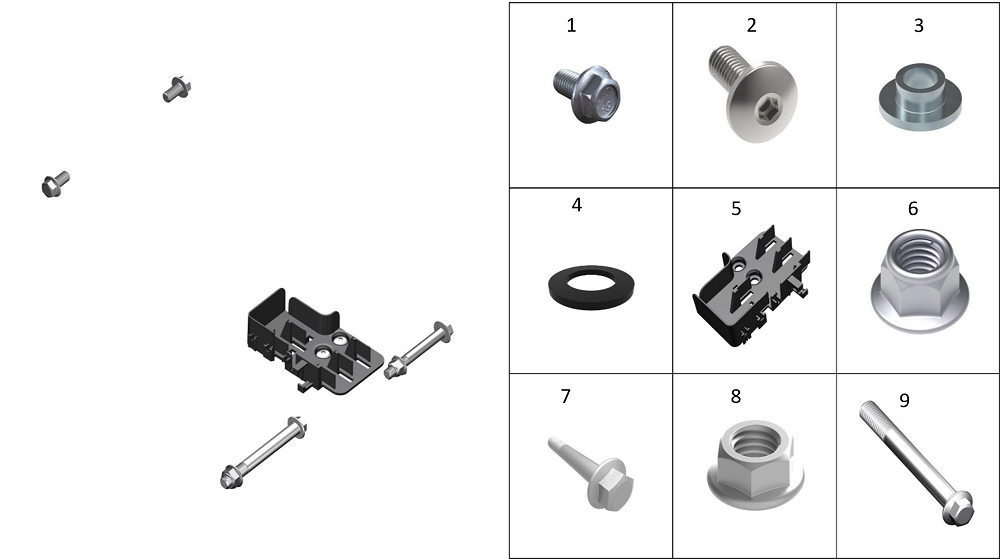 | 1 | 2 | 3 |
|---|---|---|
| 4 | 5 | 6 |
| 7 | 8 | 9 |