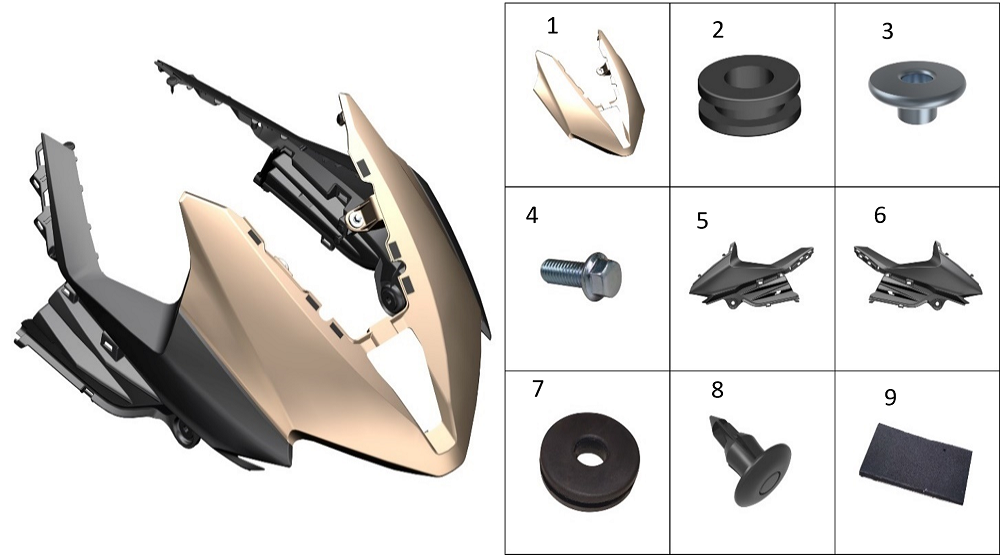 | 1 | 2 | 3 |
|---|---|---|
| 4 | 5 | 6 |
| 7 | 8 | 9 |