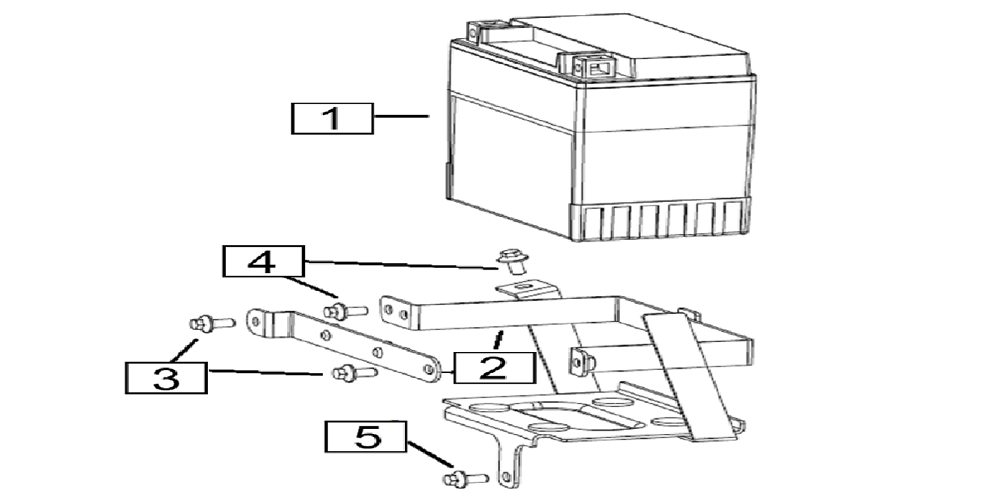 1
4
3
2
5