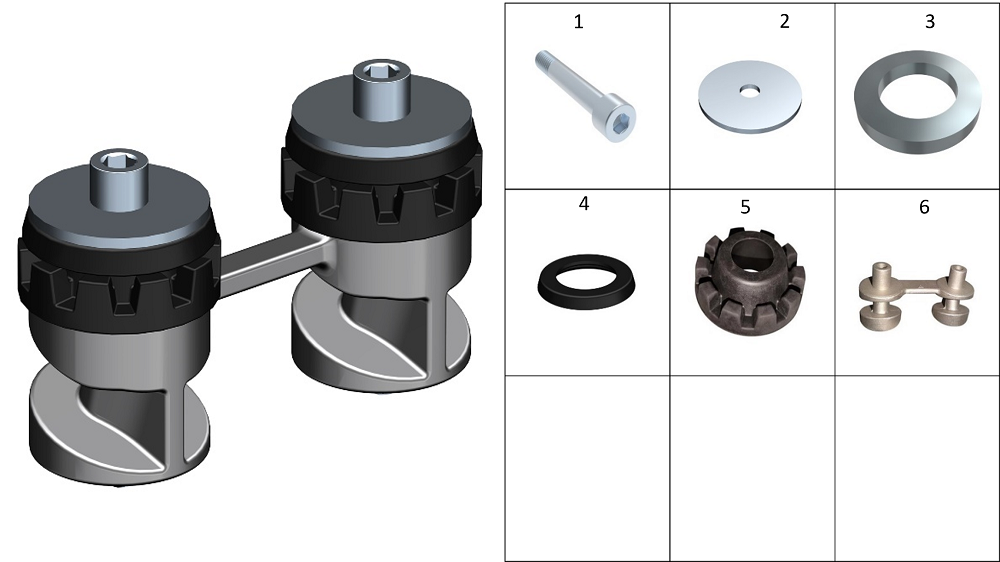 | 1 | 2 | 3 |
|---|---|---|
| 4 | 5 | 6 |
|  |  |  |