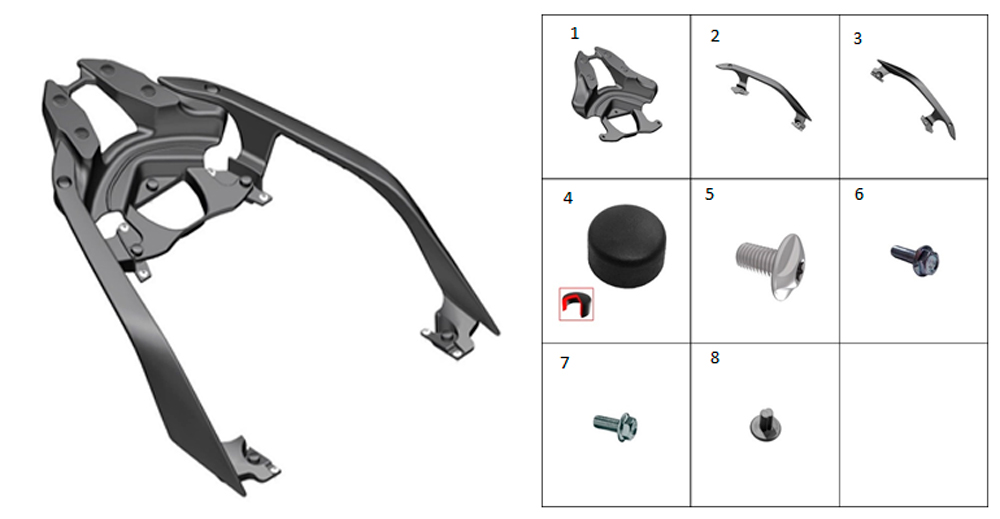 | 1 | 2 | 3 |
|---|---|---|
| 4 | 5 | 6 |
| 7 | 8 | |