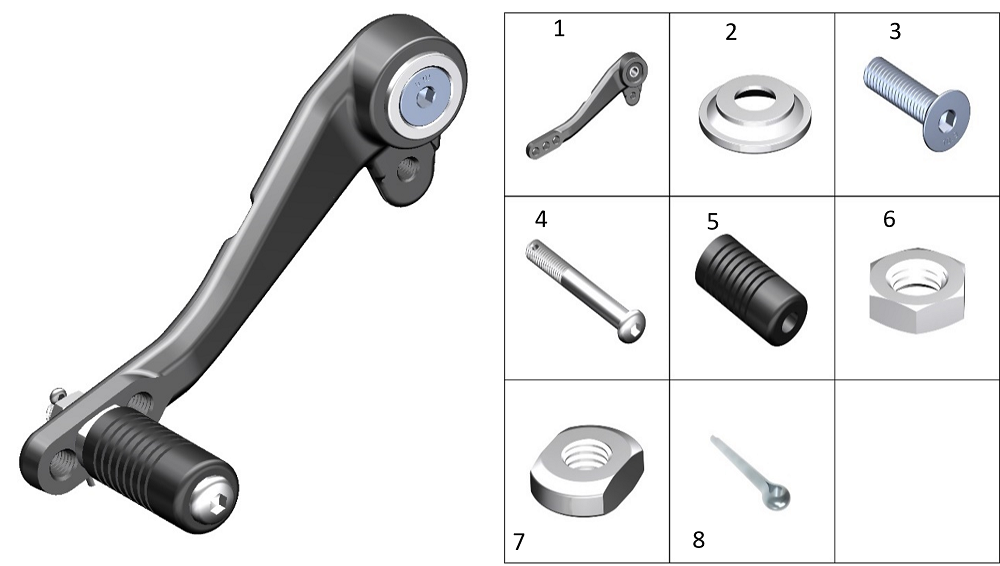 | 1 | 2 | 3 |
|---|---|---|
| 4 | 5 | 6 |
| 7 | 8 | |