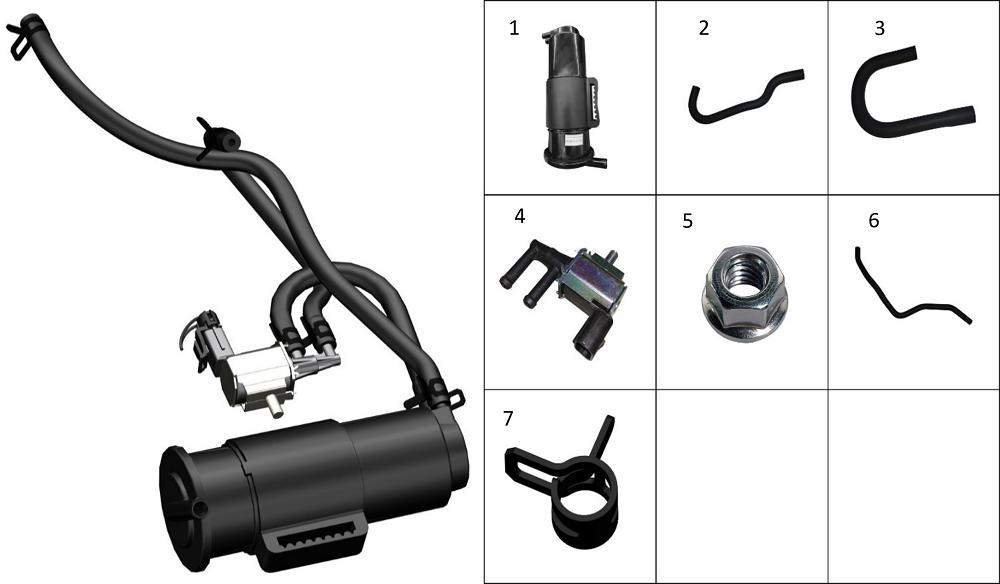 | 1 | 2 | 3 |
|---|---|---|
| 4 | 5 | 6 |
| 7 | | |