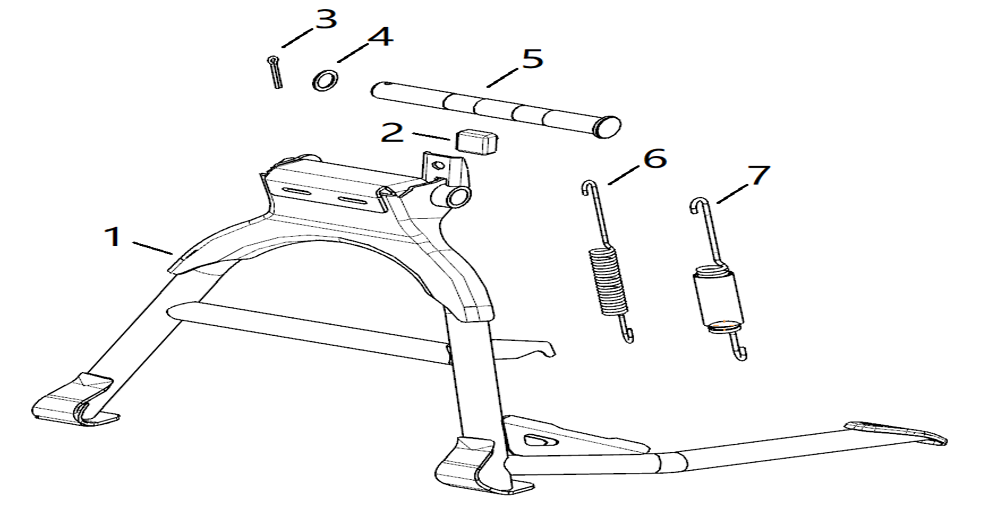 3
4
5
2
6
7
1