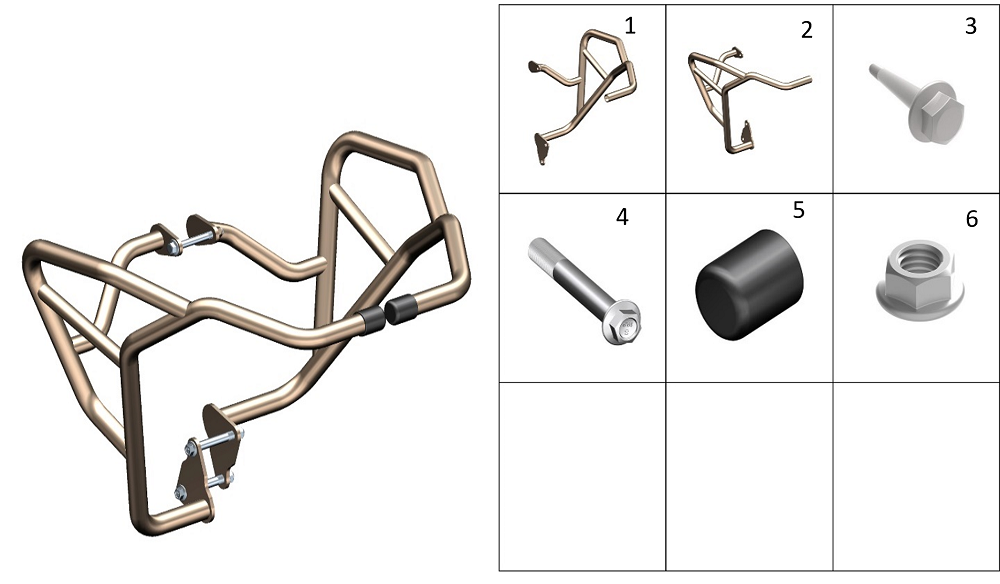 | 1 | 2 | 3 |
|---|---|---|
| 4 | 5 | 6 |
|  |  |  |