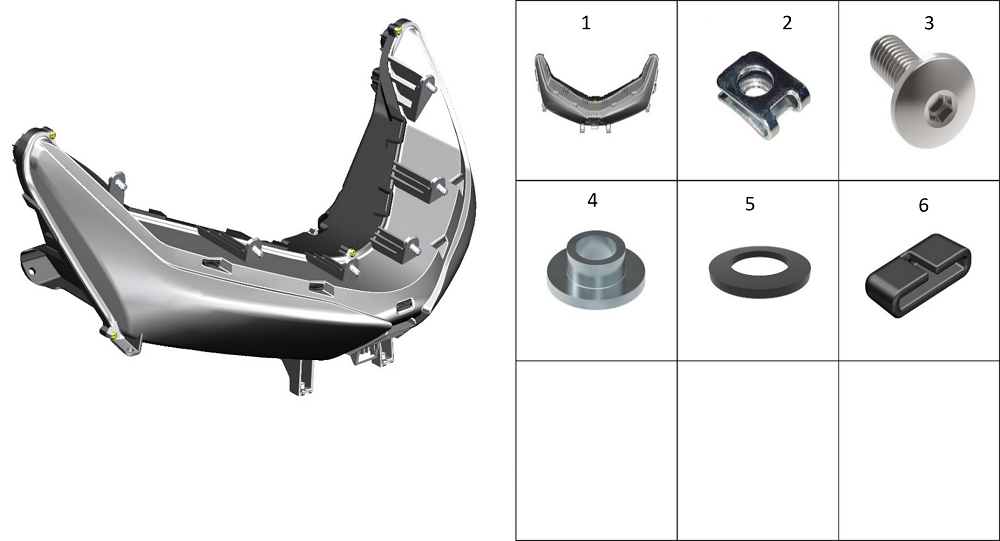 | 1 | 2 | 3 |
|---|---|---|
| 4 | 5 | 6 |
| | | |