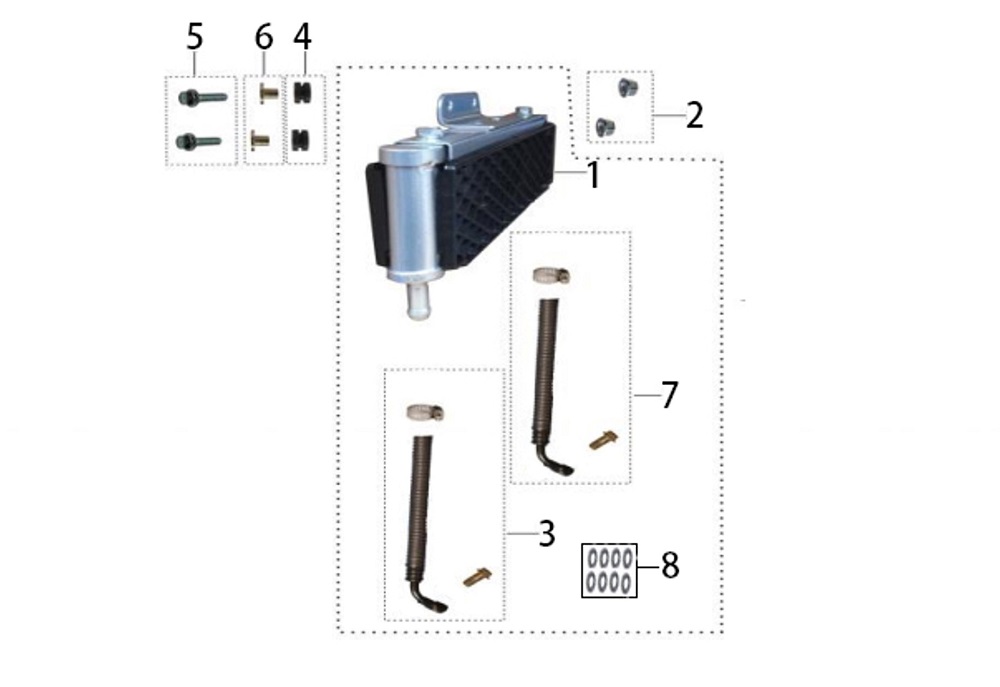 5
6
4
2
1
7
3
8