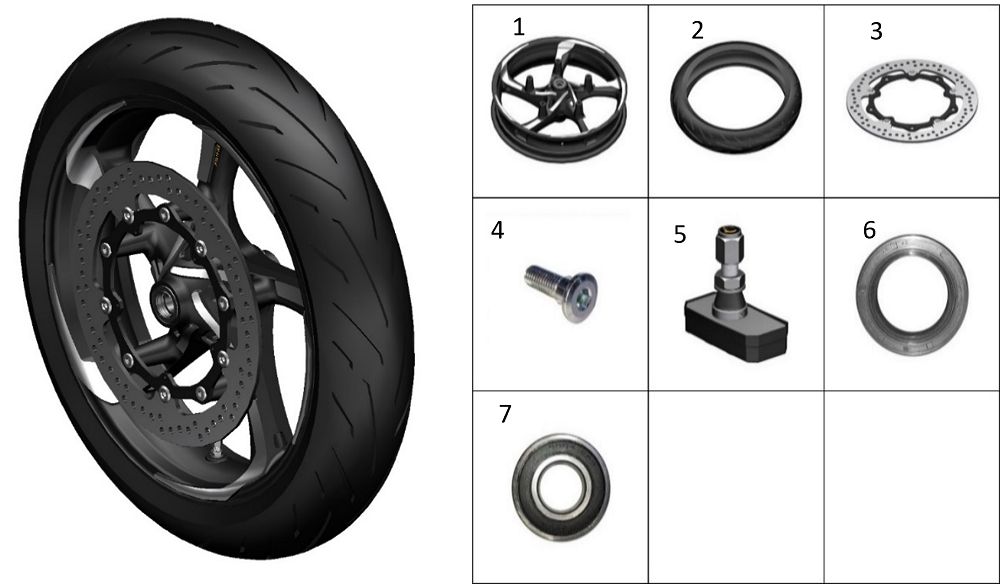 | 1 | 2 | 3 |
|---|---|---|
| 4 | 5 | 6 |
| 7 | | |