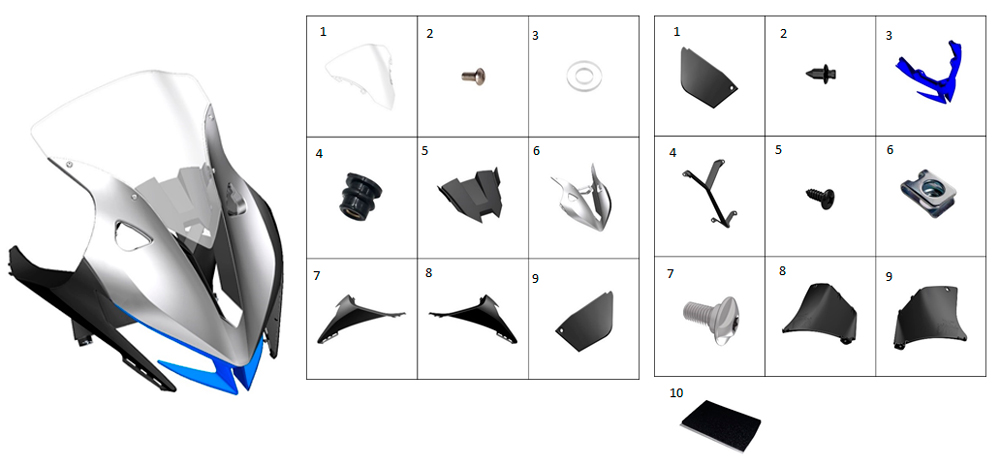 | 1 | 2 | 3 |
|---|---|---|
| 4 | 5 | 6 |
| 7 | 8 | 9 |

| 1 | 2 | 3 |
|---|---|---|
| 4 | 5 | 6 |
| 7 | 8 | 9 |

10