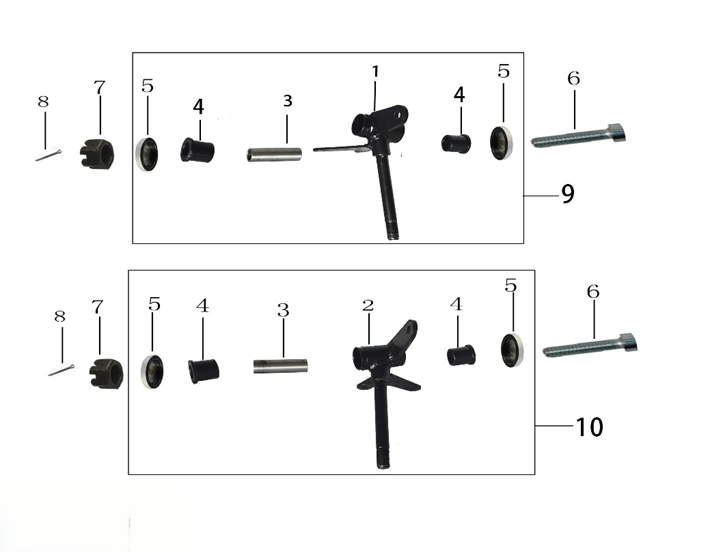 8
7
5
4
3
1
4
5
6
9

8
7
5
4
3
2
4
5
6
10