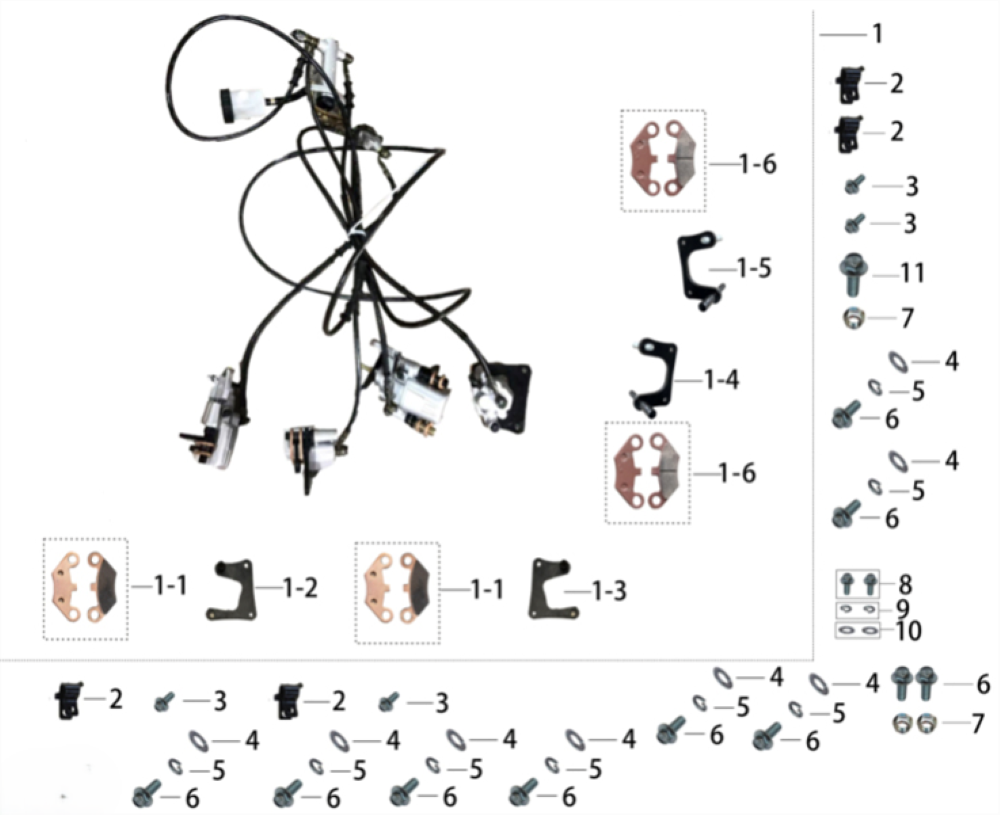 1
2
2
3
3
11
7
4
5
6
4
5
6
8
9
10
1-6
1-5
1-4
1-6
1-1
1-2
1-1
1-3
2
3
2
3
4
4
4
4
5
5
5
5
6
6
6
6
4
5
6
4
5
6
6
7