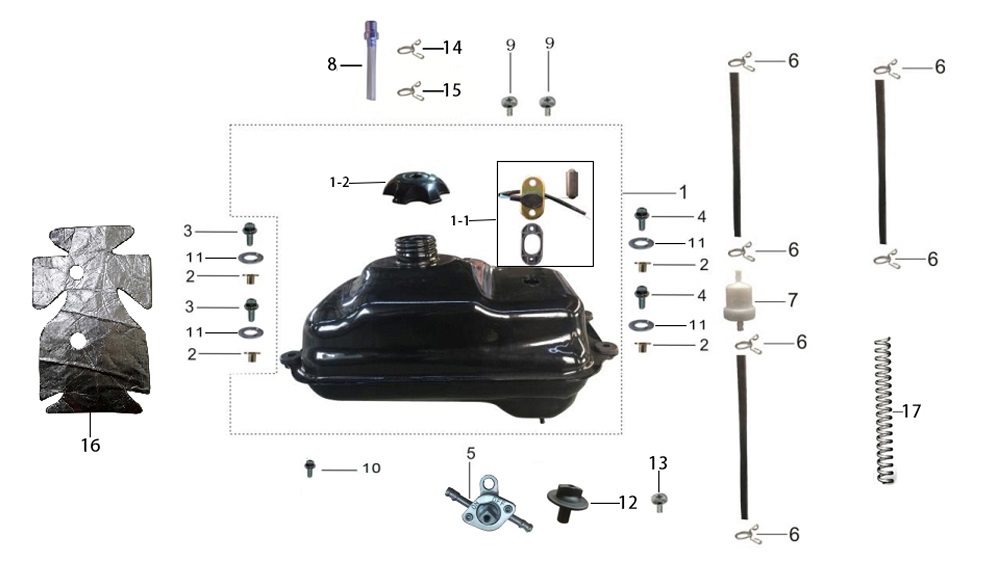 8
14
15
9
9
6
6
1-2
1-1
1
3
11
2
3
11
2
4
11
2
4
11
2
6
6
7
6
17
16
10
5
12
13
6