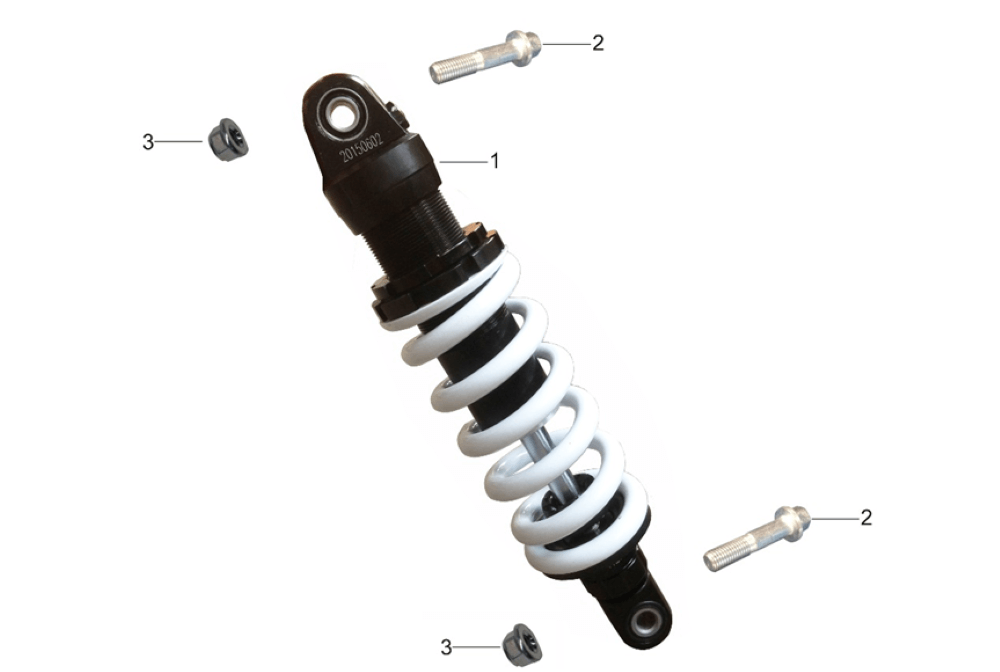 2

3

20150602

1

2

3