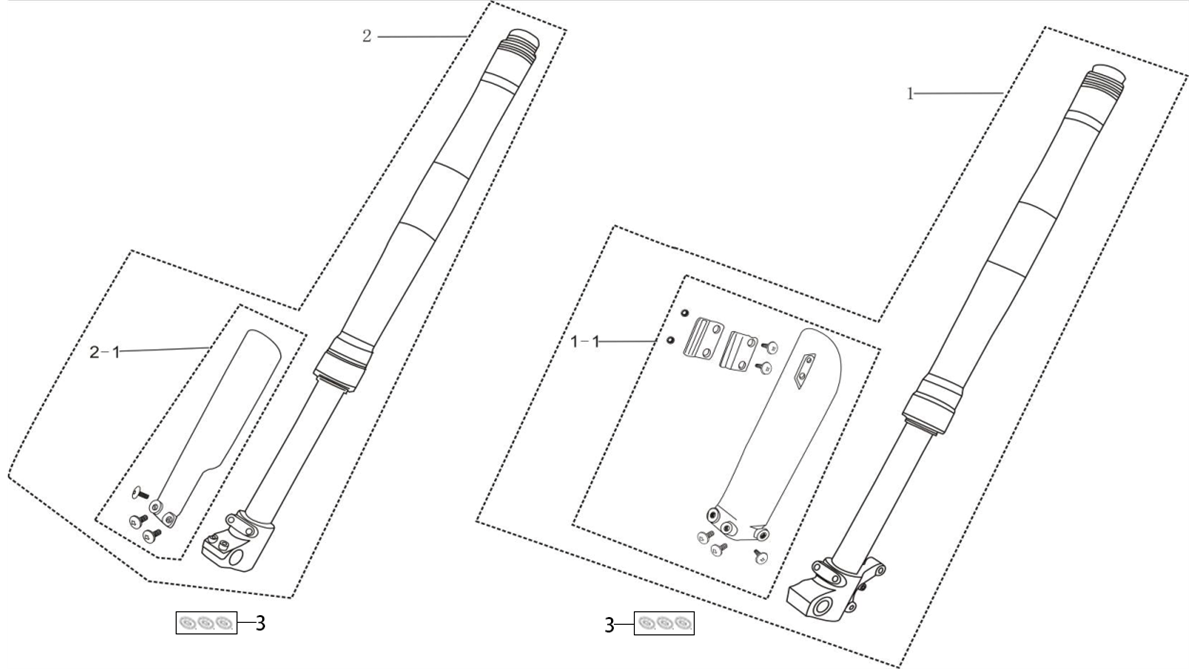 2
1
2-1
1-1
3
3