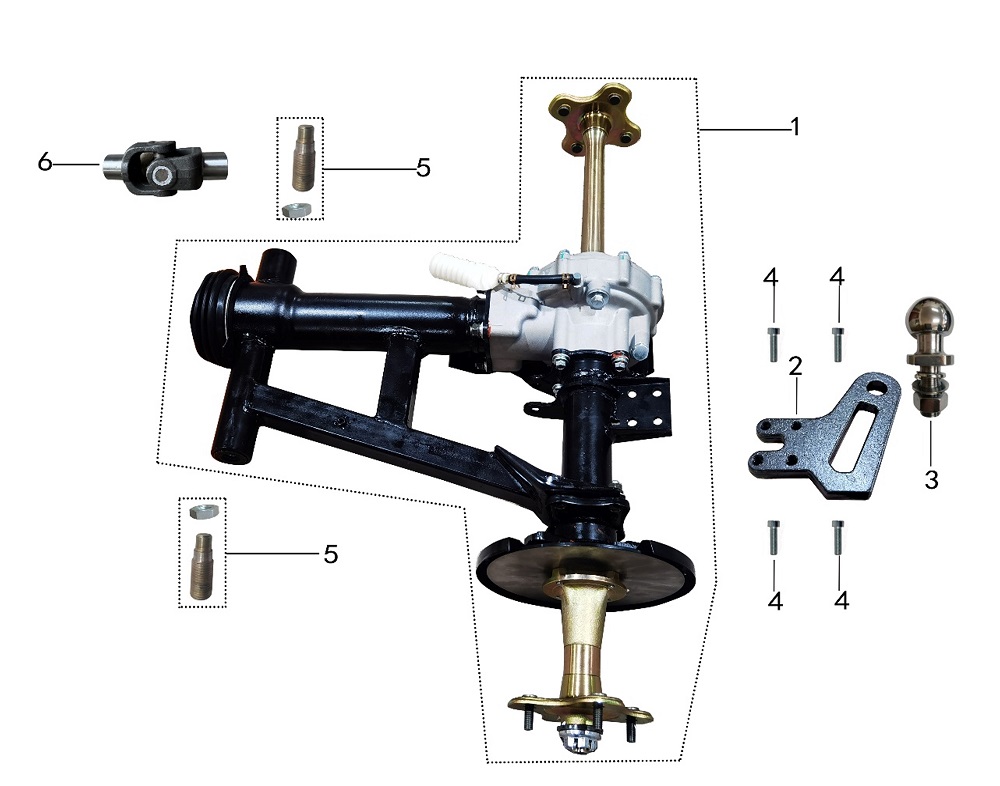 6
5
1
4
4
2
3
5
4
4